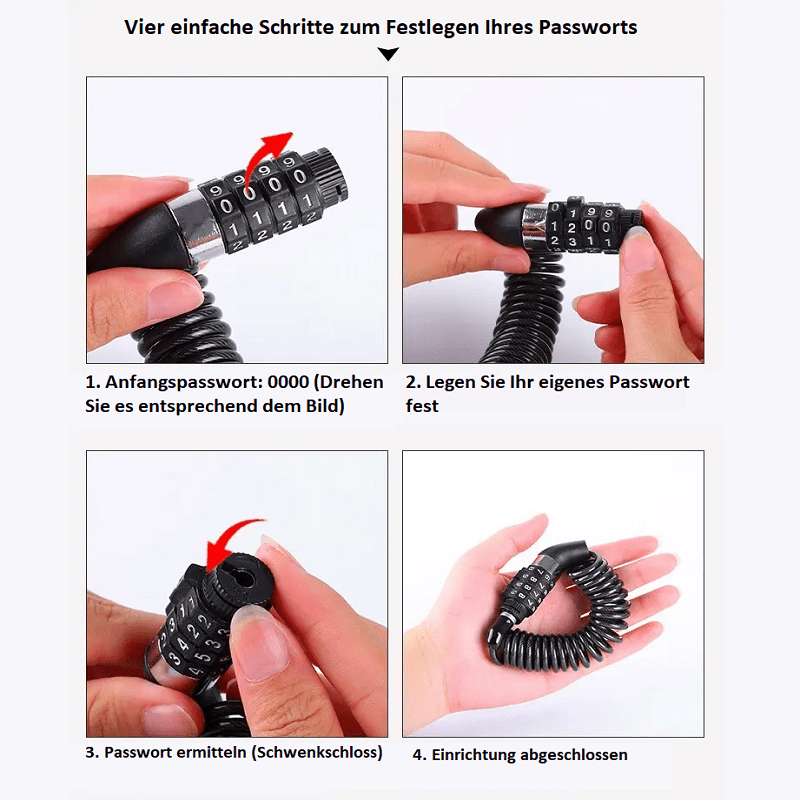 Vier einfache Schritte zum Festlegen Ihres Passworts

1. Anfangspasswort: 0000 (Drehen Sie es entsprechend dem Bild)

2. Legen Sie Ihr eigenes Passwort fest

3. Passwort ermitteln (Schwenkschloss)

4. Einrichtung abgeschlossen