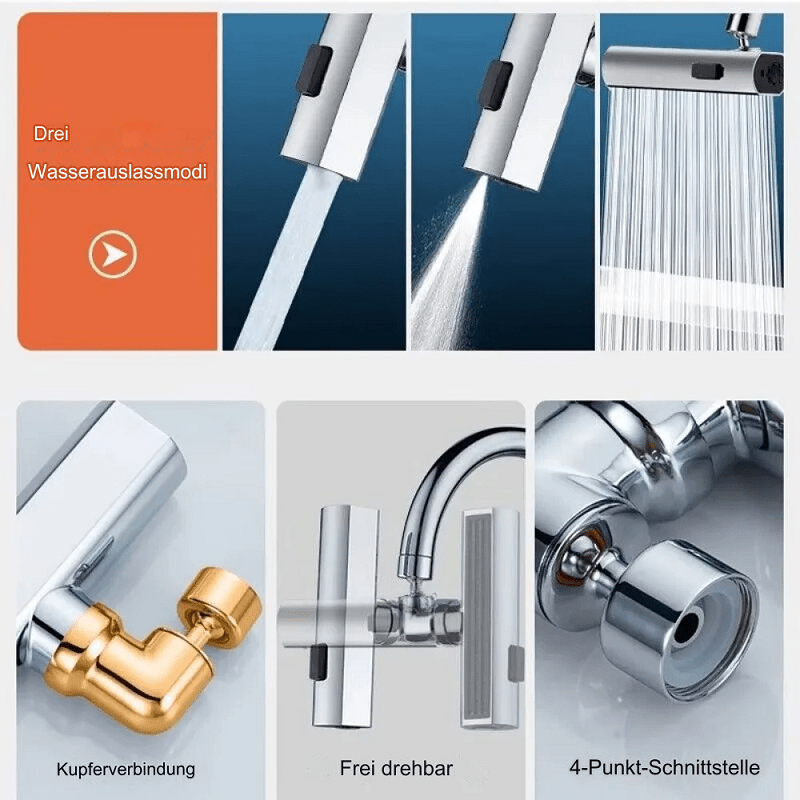 Drei
Wasserauslassmodi

Kupferverbindung

Frei drehbar

4-Punkt-Schnittstelle